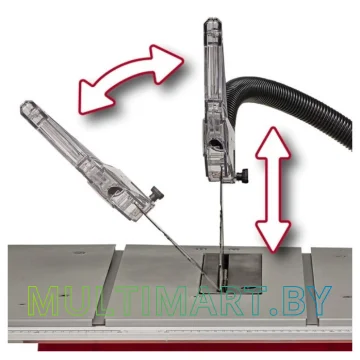 MULTIMART.BY